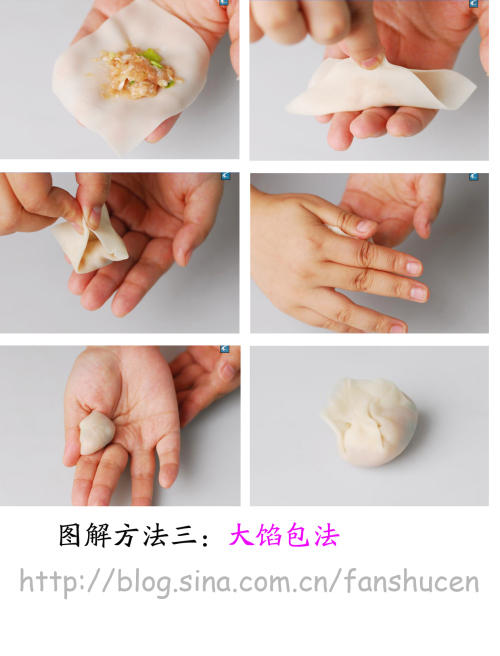 图解方法三：大馅包法

http://blog.sina.com.cn/fanshucen