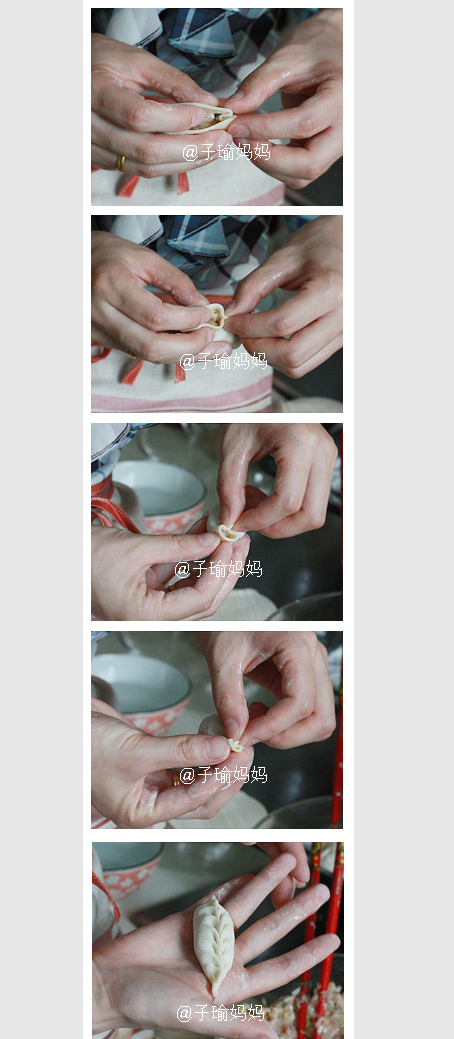 @子瑜妈妈

@子瑜妈妈

@子瑜妈妈

@子瑜妈妈

@子瑜妈妈